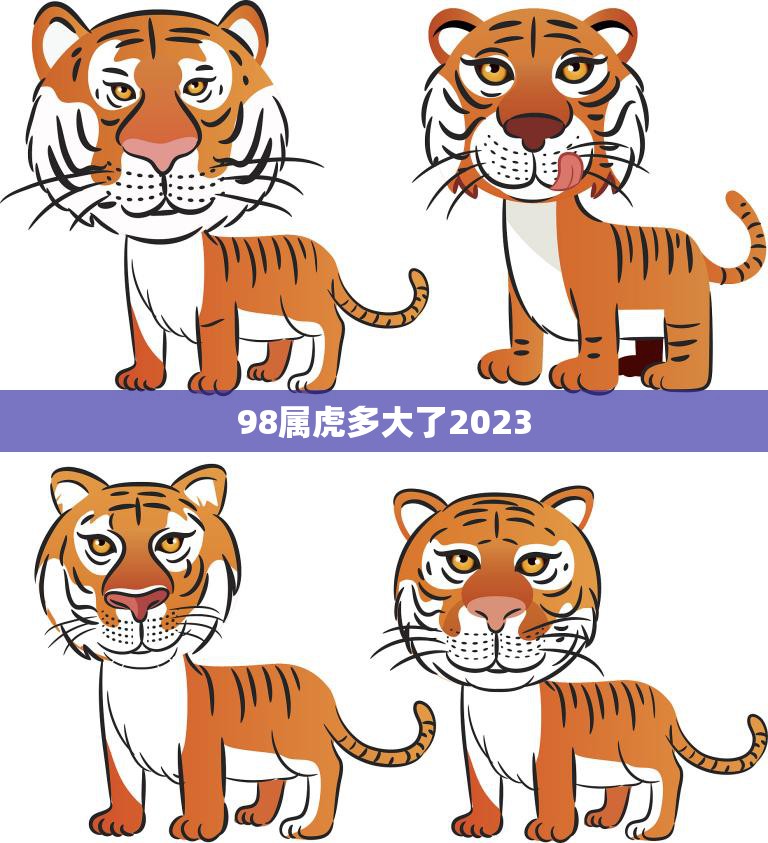 98属虎多大了2023